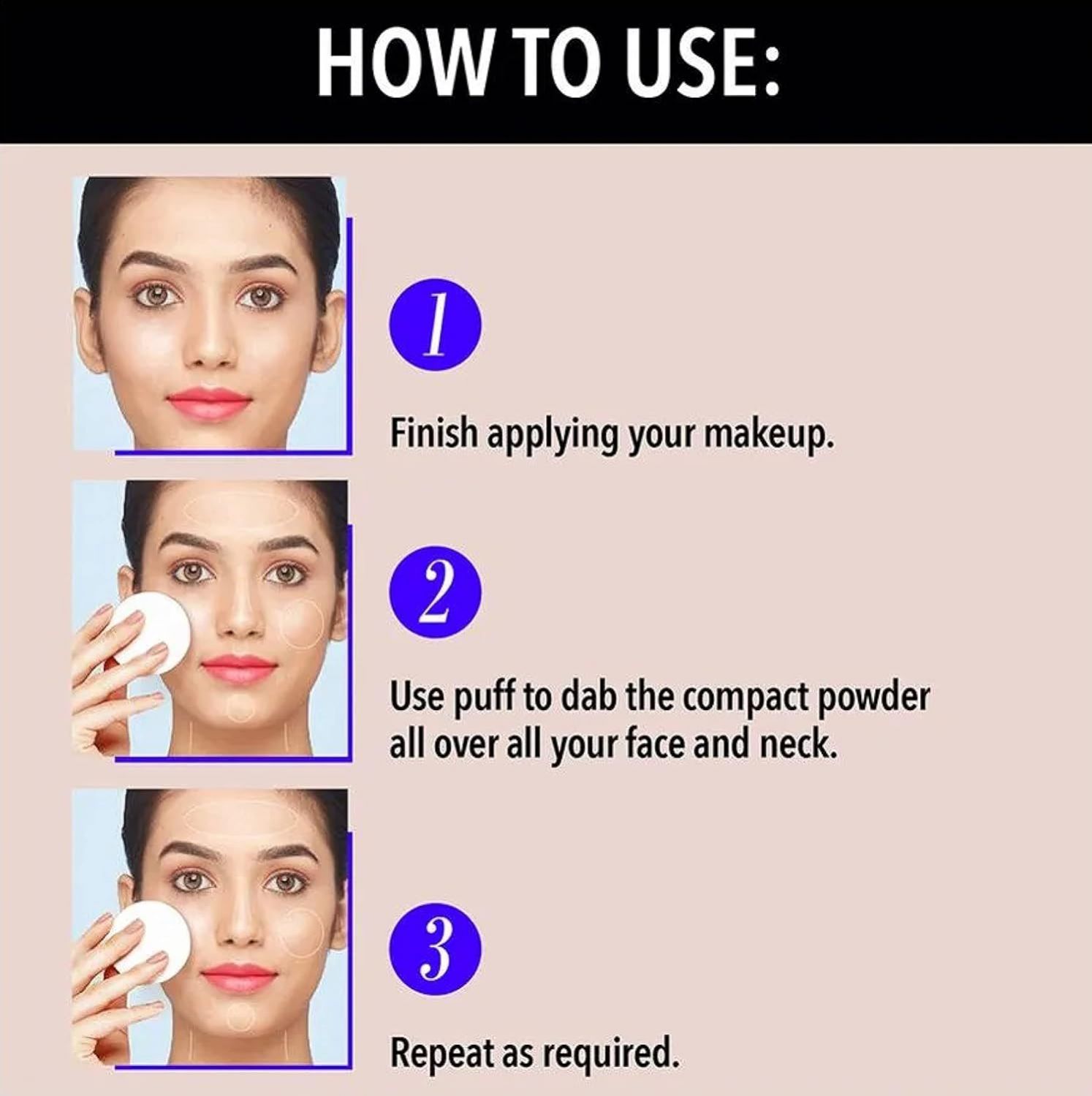 HOW TO USE:

1

Finish applying your makeup.

2

Use puff to dab the compact powder all over all your face and neck.

3

Repeat as required.