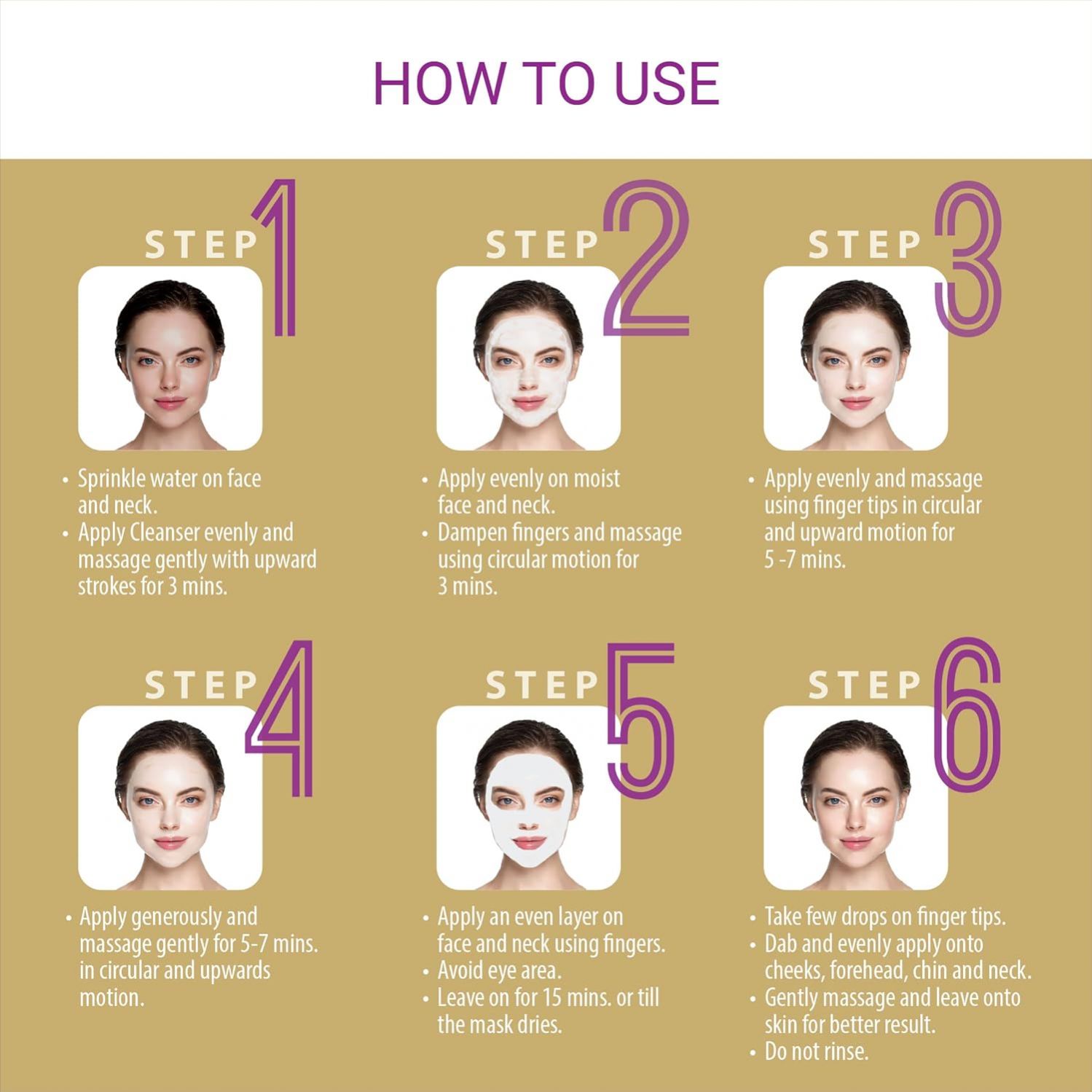 HOW TO USE

STEP 1

• Sprinkle water on face and neck.
• Apply Cleanser evenly and massage gently with upward strokes for 3 mins.

STEP 2

• Apply evenly on moist face and neck.
• Dampen fingers and massage using circular motion for 3 mins.

STEP 3

• Apply evenly and massage using finger tips in circular and upward motion for 5 -7 mins.

STEP 4

• Apply generously and massage gently for 5-7 mins. in circular and upwards motion.

STEP 5

• Apply an even layer on face and neck using fingers.
• Avoid eye area.
• Leave on for 15 mins. or till the mask dries.

STEP 6

• Take few drops on finger tips.
• Dab and evenly apply onto cheeks, forehead, chin and neck.
• Gently massage and leave onto skin for better result.
• Do not rinse.