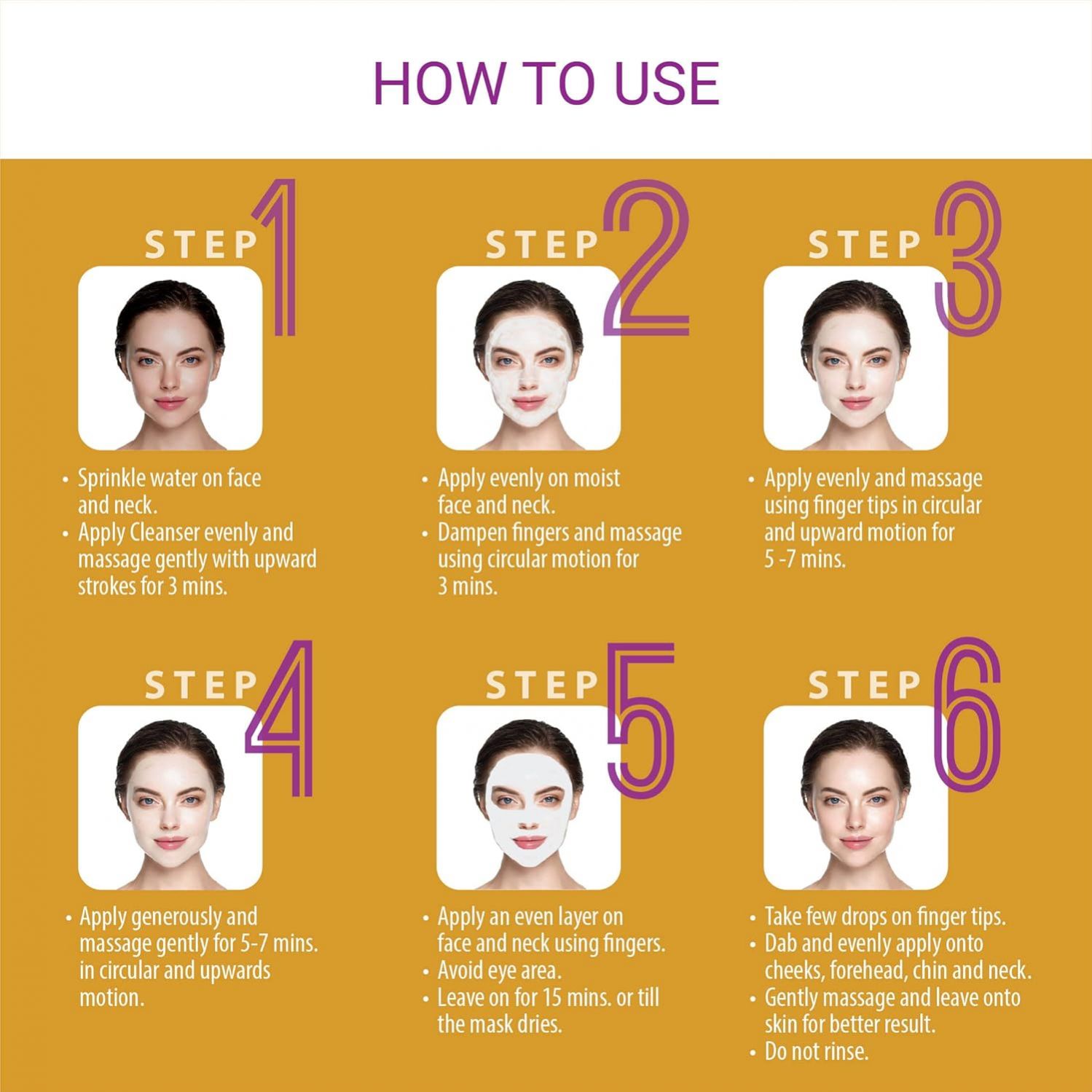 HOW TO USE

STEP 1

• Sprinkle water on face and neck.
• Apply Cleanser evenly and massage gently with upward strokes for 3 mins.

STEP 2

• Apply evenly on moist face and neck.
• Dampen fingers and massage using circular motion for 3 mins.

STEP 3

• Apply evenly and massage using finger tips in circular and upward motion for 5 -7 mins.

STEP 4

• Apply generously and massage gently for 5-7 mins. in circular and upwards motion.

STEP 5

• Apply an even layer on face and neck using fingers.
• Avoid eye area.
• Leave on for 15 mins. or till the mask dries.

STEP 6

• Take few drops on finger tips.
• Dab and evenly apply onto cheeks, forehead, chin and neck.
• Gently massage and leave onto skin for better result.
• Do not rinse.