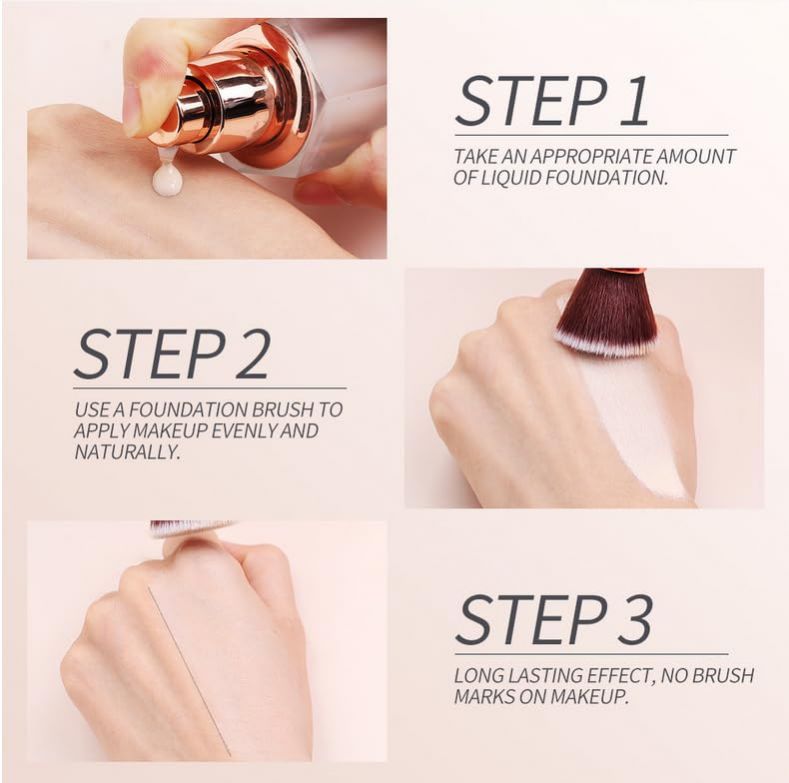 STEP 1

TAKE AN APPROPRIATE AMOUNT OF LIQUID FOUNDATION.

STEP 2

USE A FOUNDATION BRUSH TO APPLY MAKEUP EVENLY AND NATURALLY.

STEP 3

LONG LASTING EFFECT, NO BRUSH MARKS ON MAKEUP.